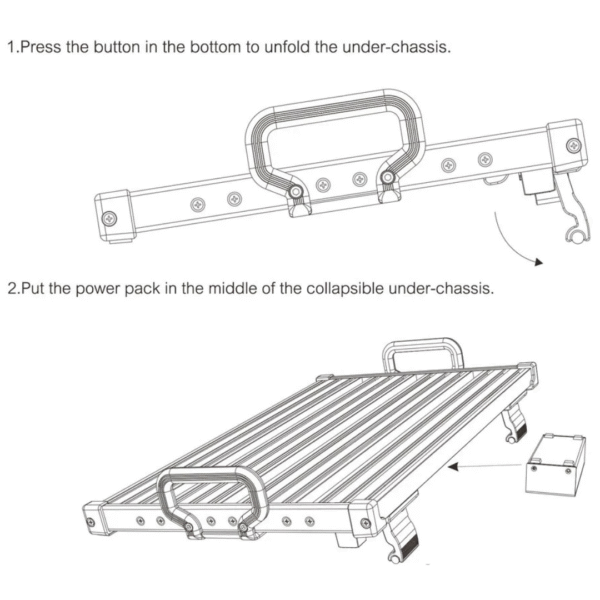 1.Press the button in the bottom to unfold the under-chassis.

2.Put the power pack in the middle of the collapsible under-chassis.